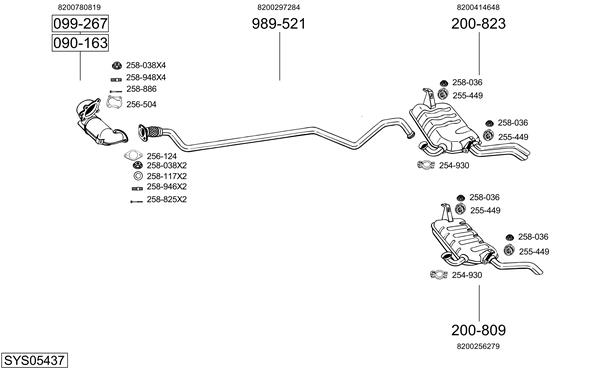 8200780819
099-267
090-163

258-038X4
258-948X4
258-886
256-504

256-124
258-038X2
258-117X2
258-946X2
258-825X2

8200297284
989-521

8200414648
200-823

258-036
255-449
258-036
255-449
254-930

258-036
255-449
258-036
255-449
254-930

200-809
8200256279

SYS05437