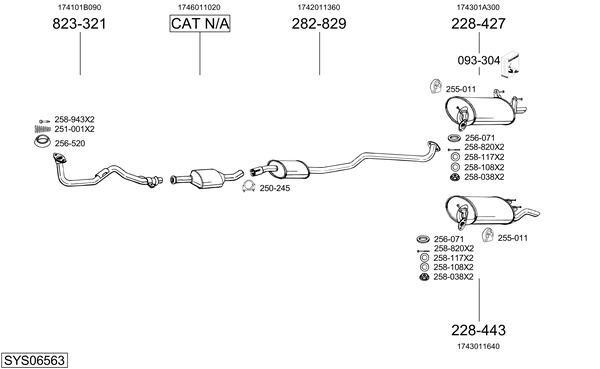 174101B090
823-321

1746011020
CAT N/A

1742011360
282-829

174301A300
228-427

093-304

255-011

258-943X2
251-001X2
256-520

256-071
258-820X2
258-117X2
258-108X2
258-038X2

250-245

256-071
258-820X2
258-117X2
258-108X2
258-038X2

255-011

228-443
1743011640

SYS06563