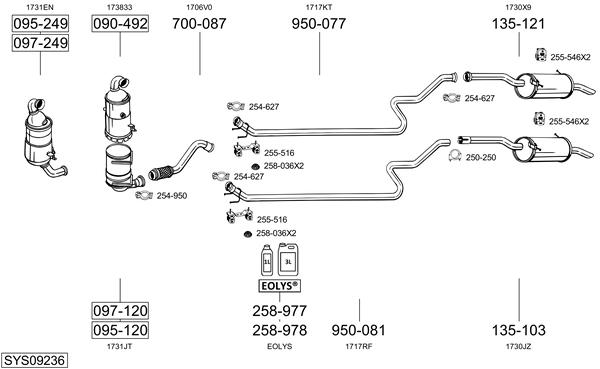 1731EN
095-249
097-249

173833
090-492

1706V0
700-087

1717KT
950-077

1730X9
135-121

255-546X2
254-627
254-627
255-546X2
255-516
258-036X2
250-250
254-627
254-950
255-516
258-036X2

1L
3L
EOLYS®

097-120
095-120
1731JT

258-977
258-978
EOLYS

950-081
1717RF

135-103
1730JZ

SYS09236