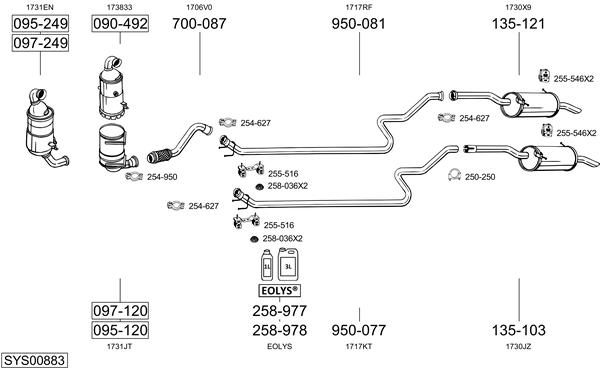 1731EN
095-249
097-249

173833
090-492

1706V0
700-087

1717RF
950-081

1730X9
135-121

255-546X2
254-627
254-627
255-546X2
254-950
255-516
258-036X2
250-250
254-627
255-516
258-036X2

1L
3L
EOLYS®

097-120
095-120
1731JT

258-977
258-978
EOLYS

950-077
1717KT

135-103
1730JZ

SYS00883