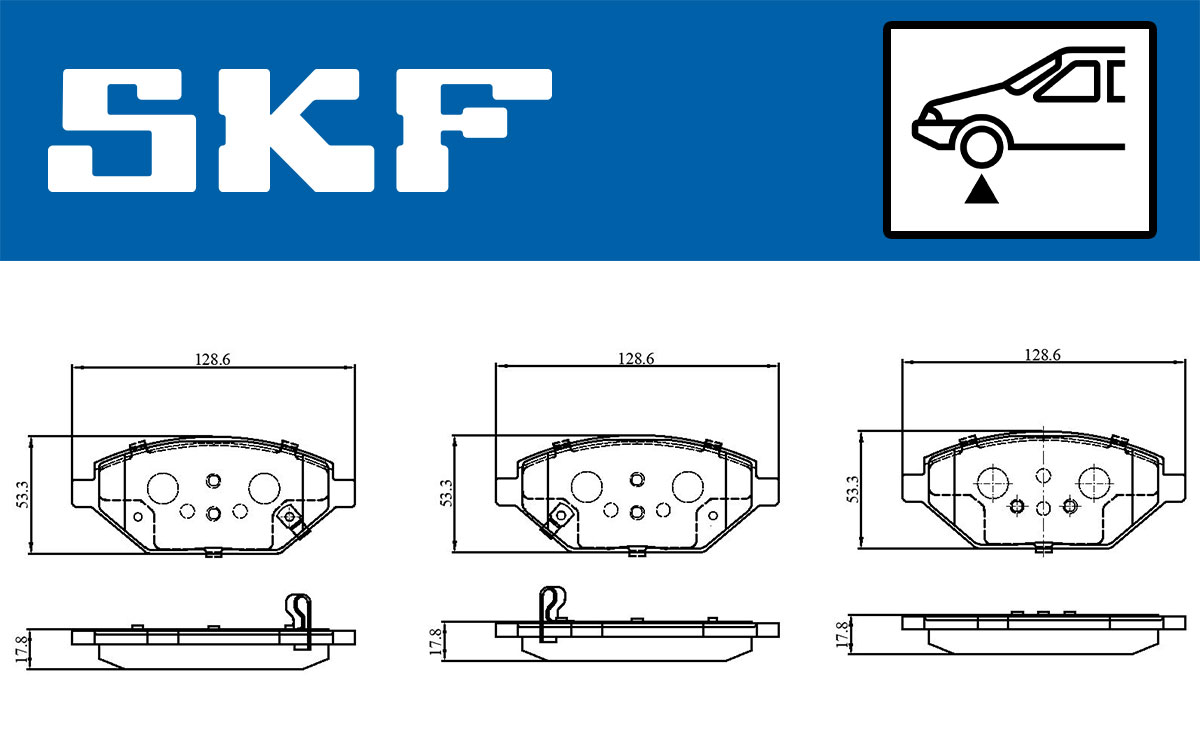 SKF

128.6

53.3

17.8

128.6

53.3

17.8

128.6

53.3

17.8