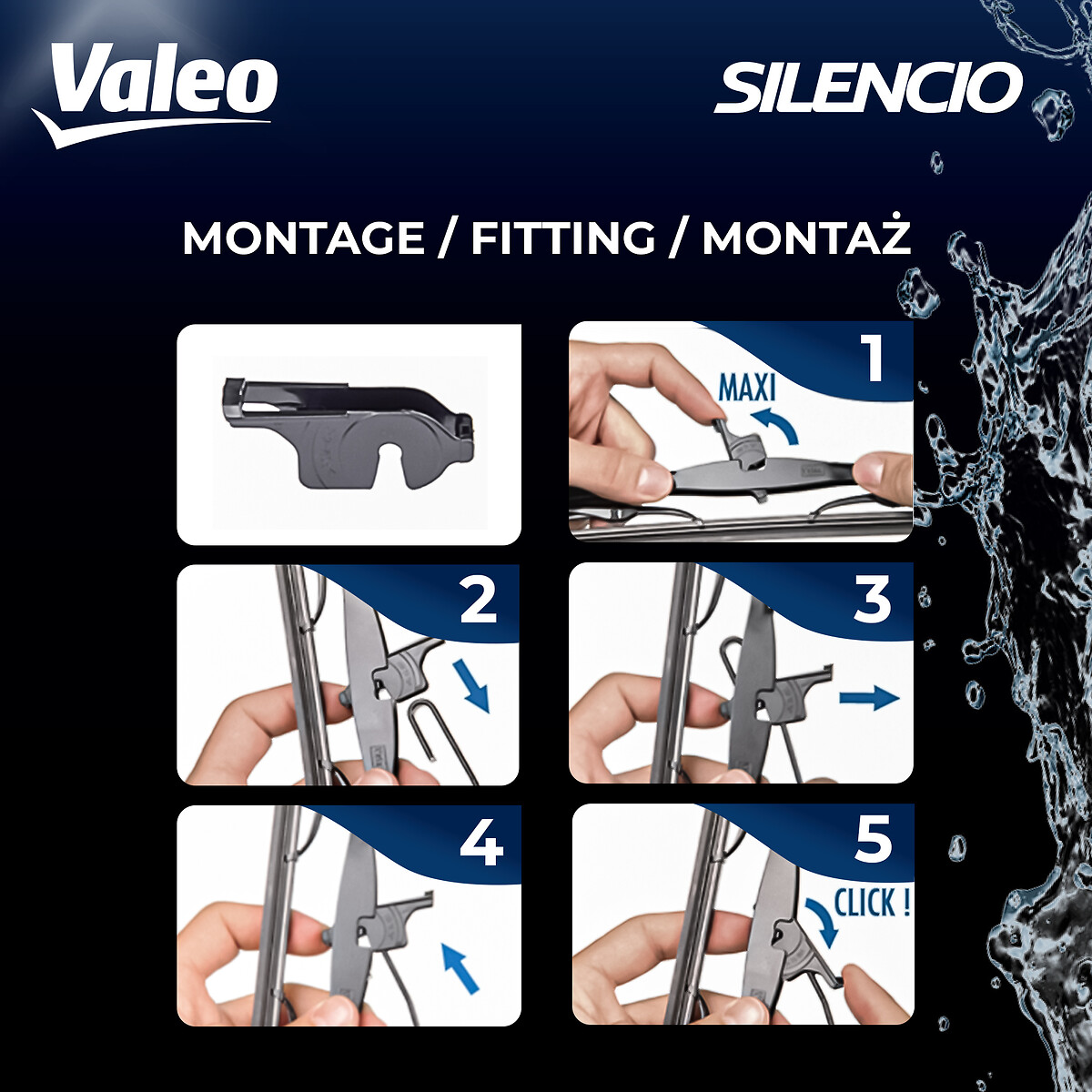 Valeo

SILENCIO

MONTAGE / FITTING / MONTAŻ

1
MAXI

2

3

4

5
CLICK !