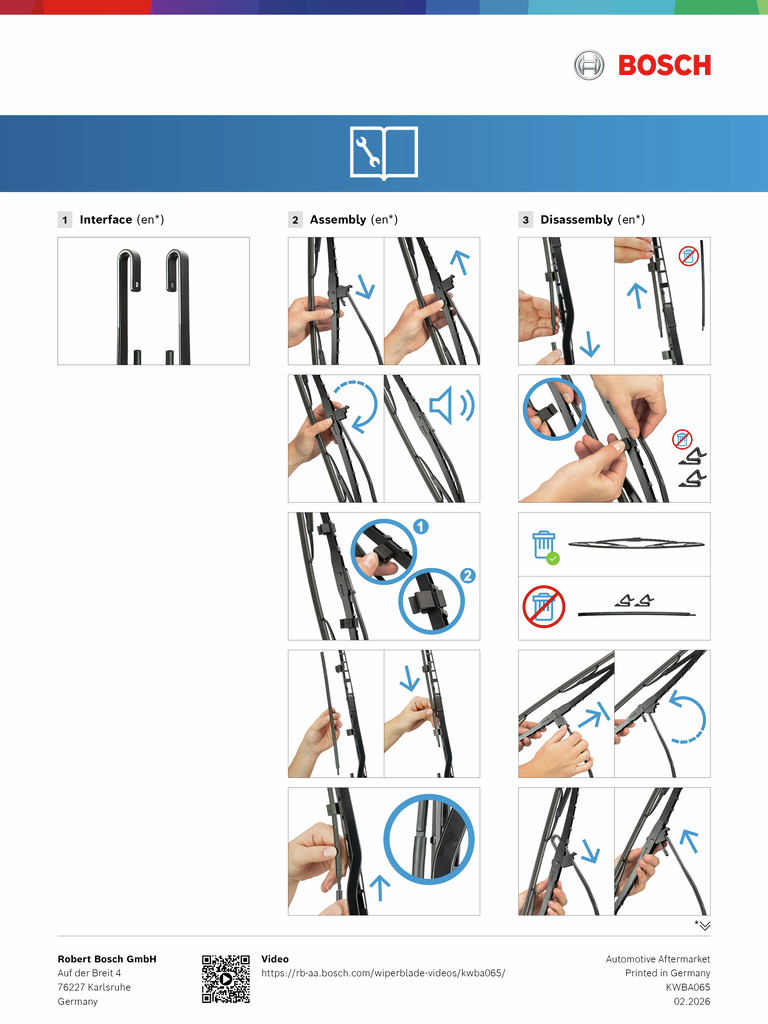 BOSCH

1 Interface (en*)

2 Assembly (en*)

3 Disassembly (en*)

1

2

*

Robert Bosch GmbH
Auf der Breit 4
76227 Karlsruhe
Germany

Video
https://rb-aa.bosch.com/wiperblade-videos/kwba065/

Automotive Aftermarket
Printed in Germany
KWBA065
02.2026