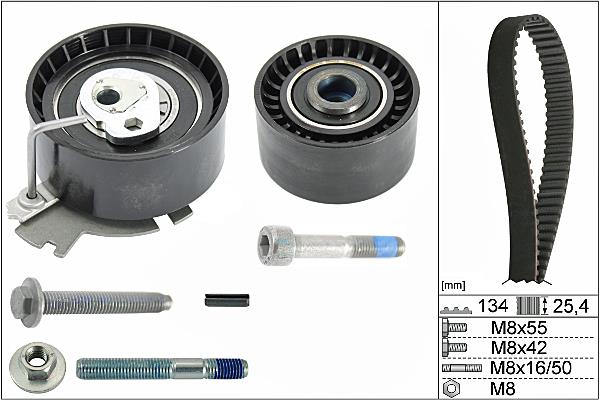 [mm]

134 25,4

M8x55

M8x42

M8x16/50

M8