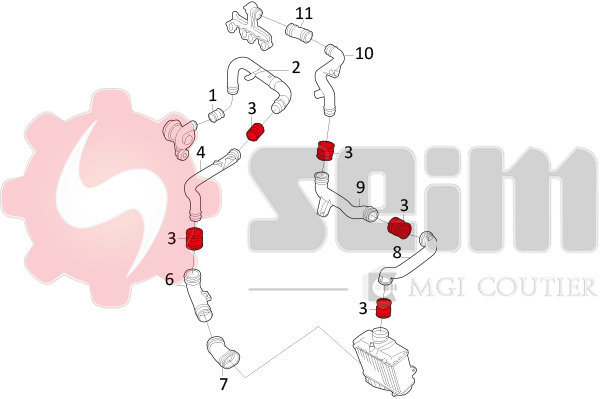 11
10
2
1
3
4
3
9
3
3
8
6
3
7
SEIM
MGI COUTIER