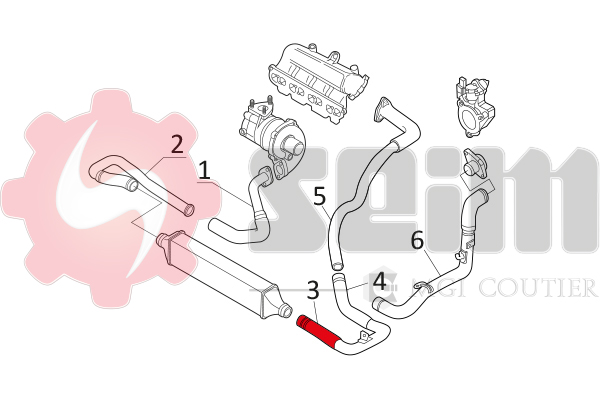 2
1
5
6
3
4
seim
MGI COUTIER