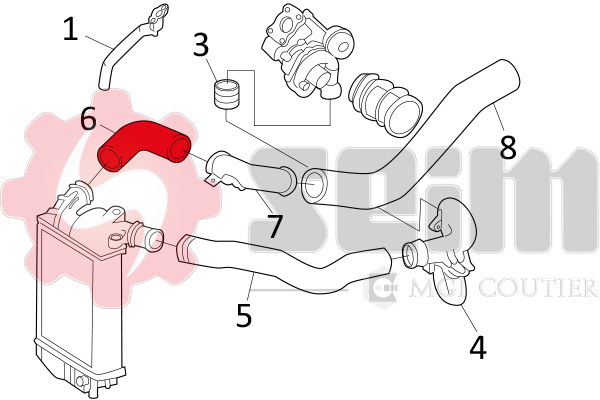 1
3
6
8
7
5
4
seim
MGI COUTIER