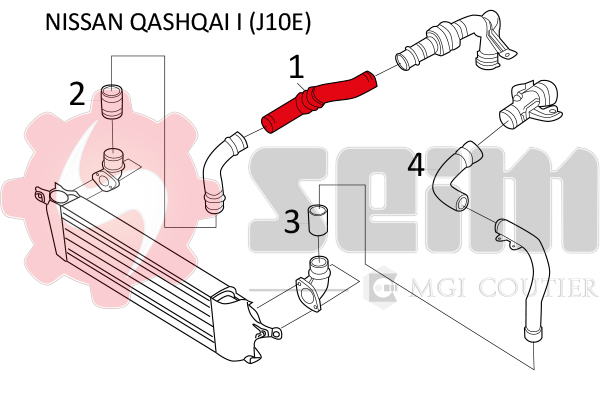 NISSAN QASHQAI I (J10E)

1

2

3

4

SEIM

MGI COUTIER