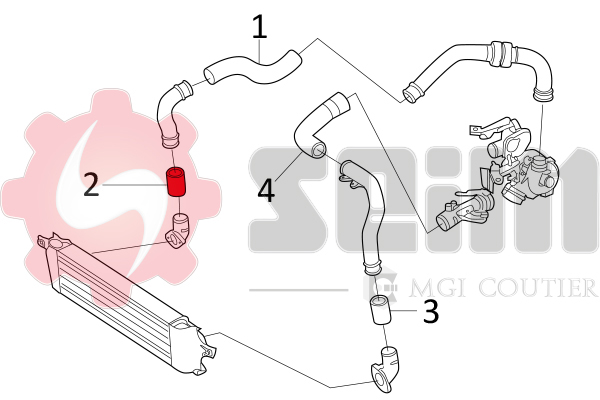 1
2
4
3
SEIM
MGI COUTIER