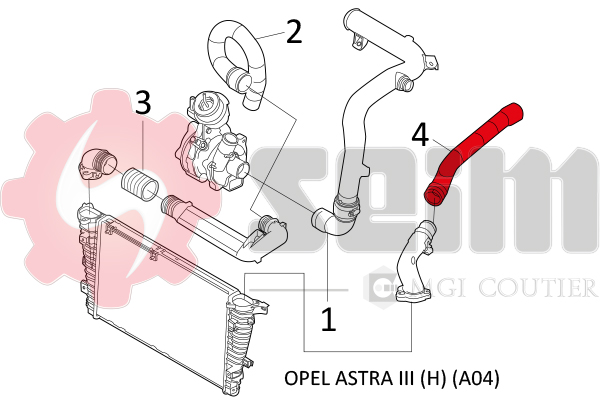 2
3
4
seim
MGI COUTIER
1
OPEL ASTRA III (H) (A04)