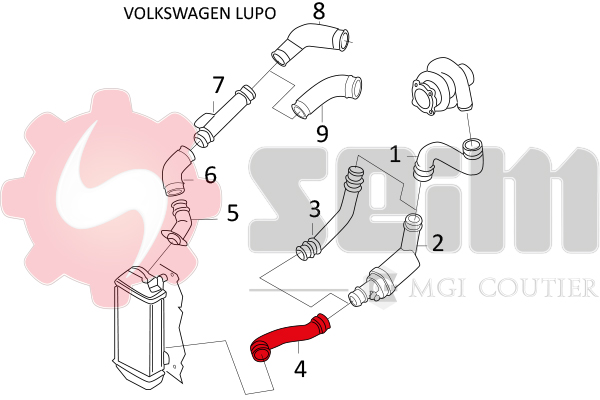 VOLKSWAGEN LUPO

8

7

9

1

6

5

3

2

4

SEIM

MGI COUTIER