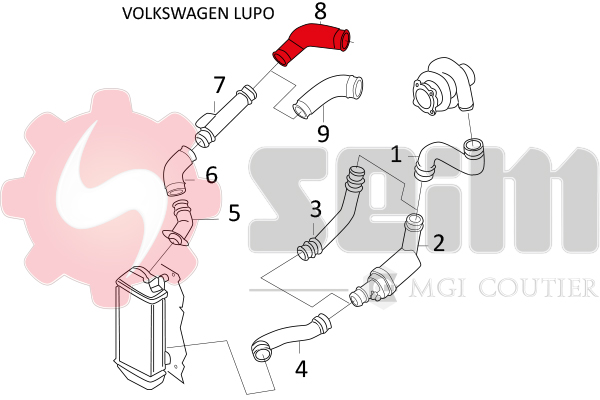 VOLKSWAGEN LUPO

8

7

9

1

6

5

3

2

4

SEIM

MGI COUTIER