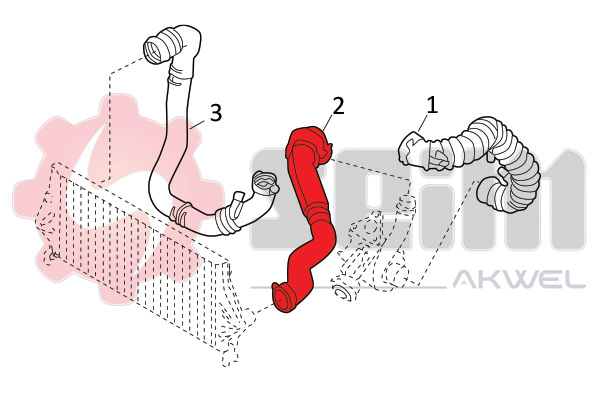 3
2
1
SEIM
AKWEL