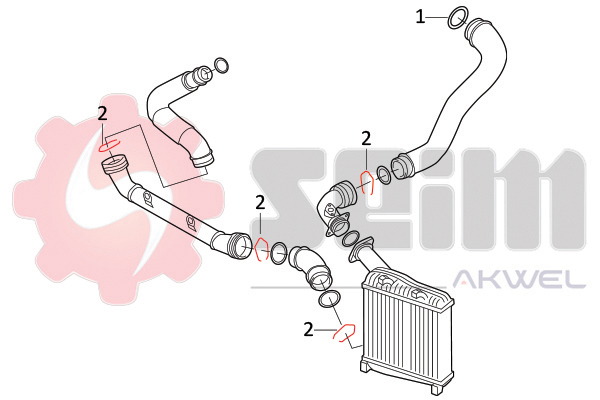 1
2
2
2
2
seim
AKWEL