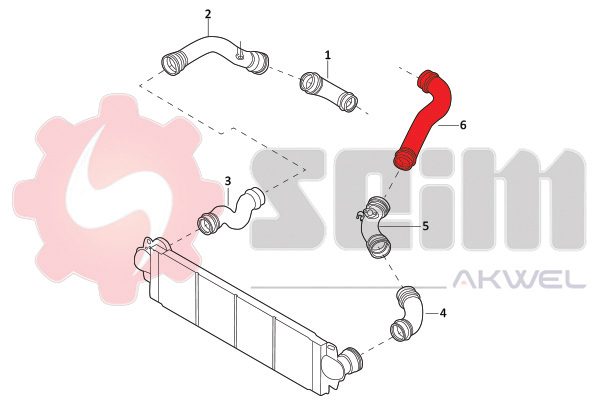 2

1

6

3

5

4

SEIM

AKWEL