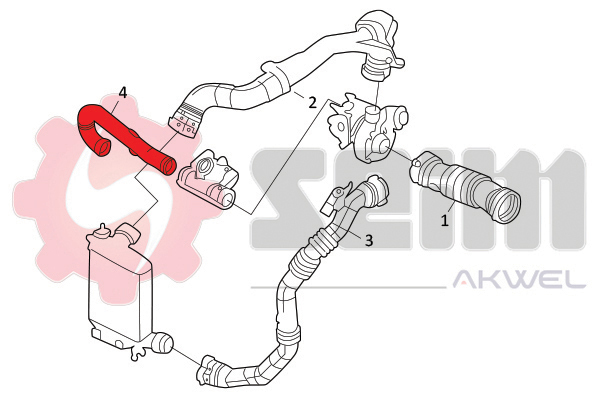 4
2
1
3
SEIM
AKWEL