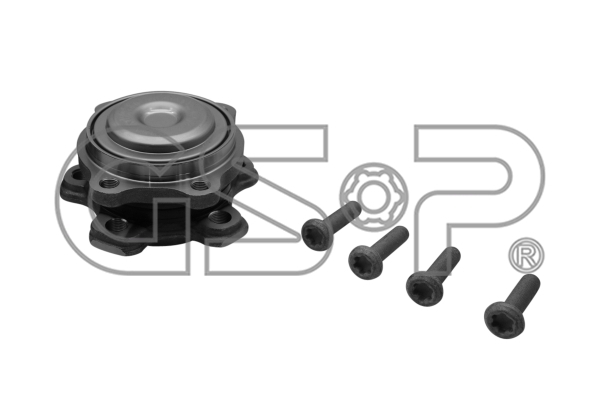 GSP®