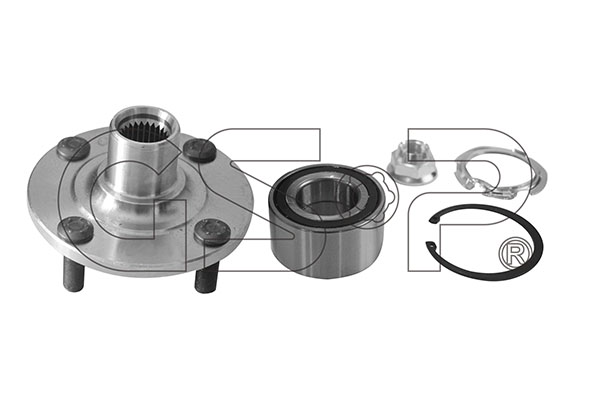 GSP®