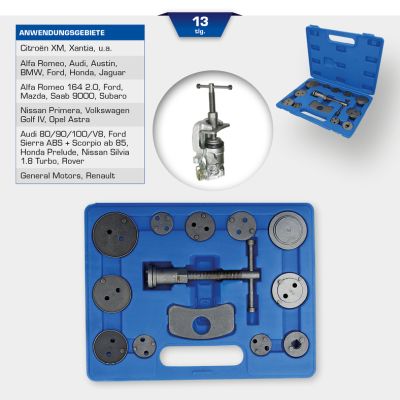 13
tlg.

| ANWENDUNGSGEBIETE |
|---|
| Citroën XM, Xantia, u.a. |
| Alfa Romeo, Audi, Austin, BMW, Ford, Honda, Jaguar |
| Alfa Romeo 164 2.0, Ford, Mazda, Saab 9000, Subaro |
| Nissan Primera, Volkswagen Golf IV, Opel Astra |
| Audi 80/90/100/V8, Ford Sierra ABS + Scorpio ab 85, Honda Prelude, Nissan Silvia 1.8 Turbo, Rover |
| General Motors, Renault |