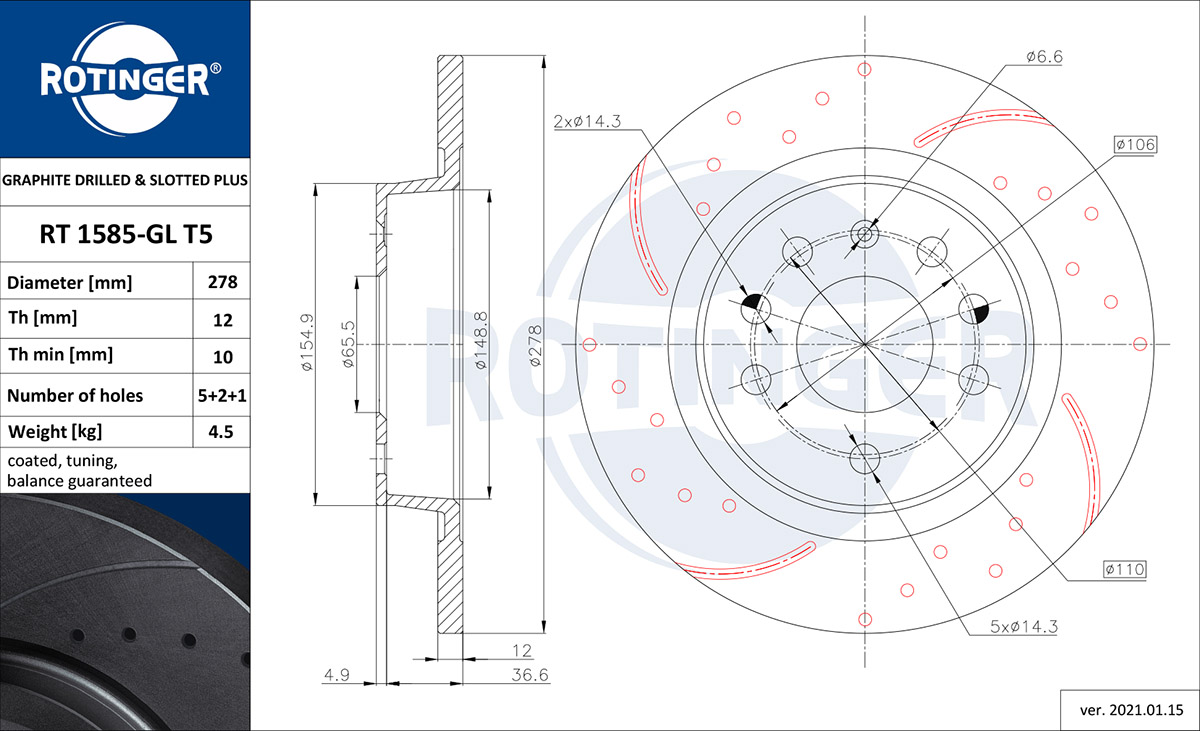 ROTINGER®

GRAPHITE DRILLED & SLOTTED PLUS

RT 1585-GL T5

| Diameter [mm] | 278 |
|---|---|
| Th [mm] | 12 |
| Th min [mm] | 10 |
| Number of holes | 5+2+1 |
| Weight [kg] | 4.5 |

coated, tuning, balance guaranteed

ø154.9
ø65.5
ø148.8
ø278
12
4.9
36.6

2xø14.3
ø6.6
ø106
ø110
5xø14.3

ROTINGER

ver. 2021.01.15