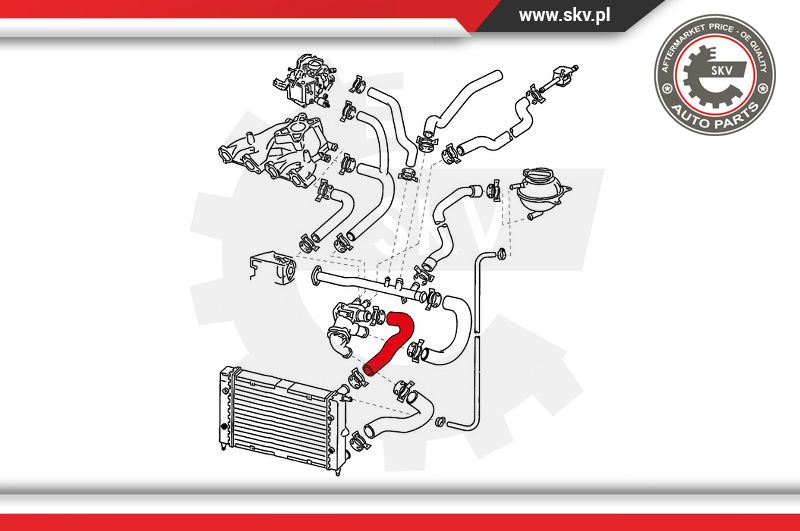 www.skv.pl

AFTERMARKET PRICE - OE QUALITY
SKV
AUTO PARTS

SKV