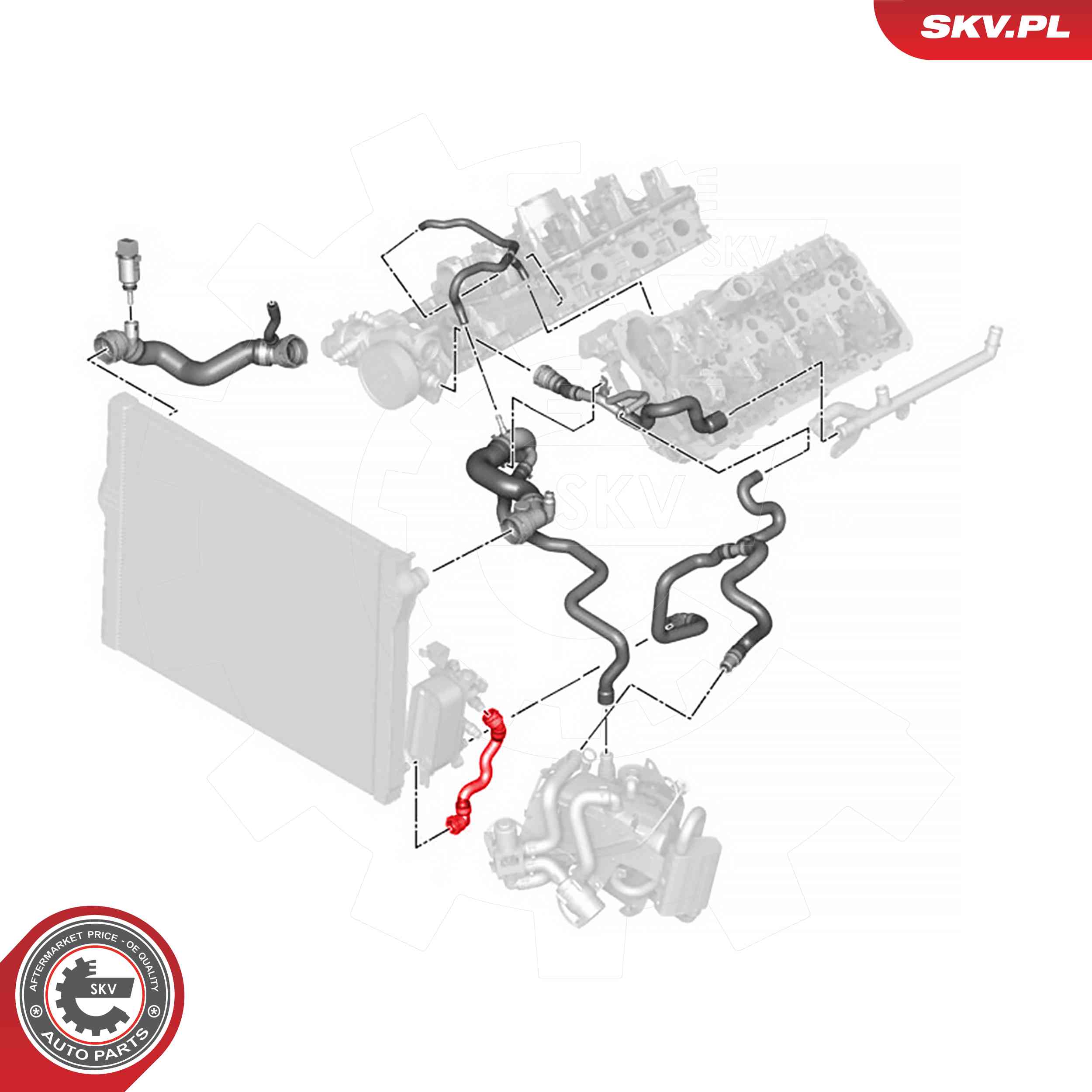 SKV.PL

SKV

SKV

AFTERMARKET PRICE - OE QUALITY

SKV

AUTO PARTS