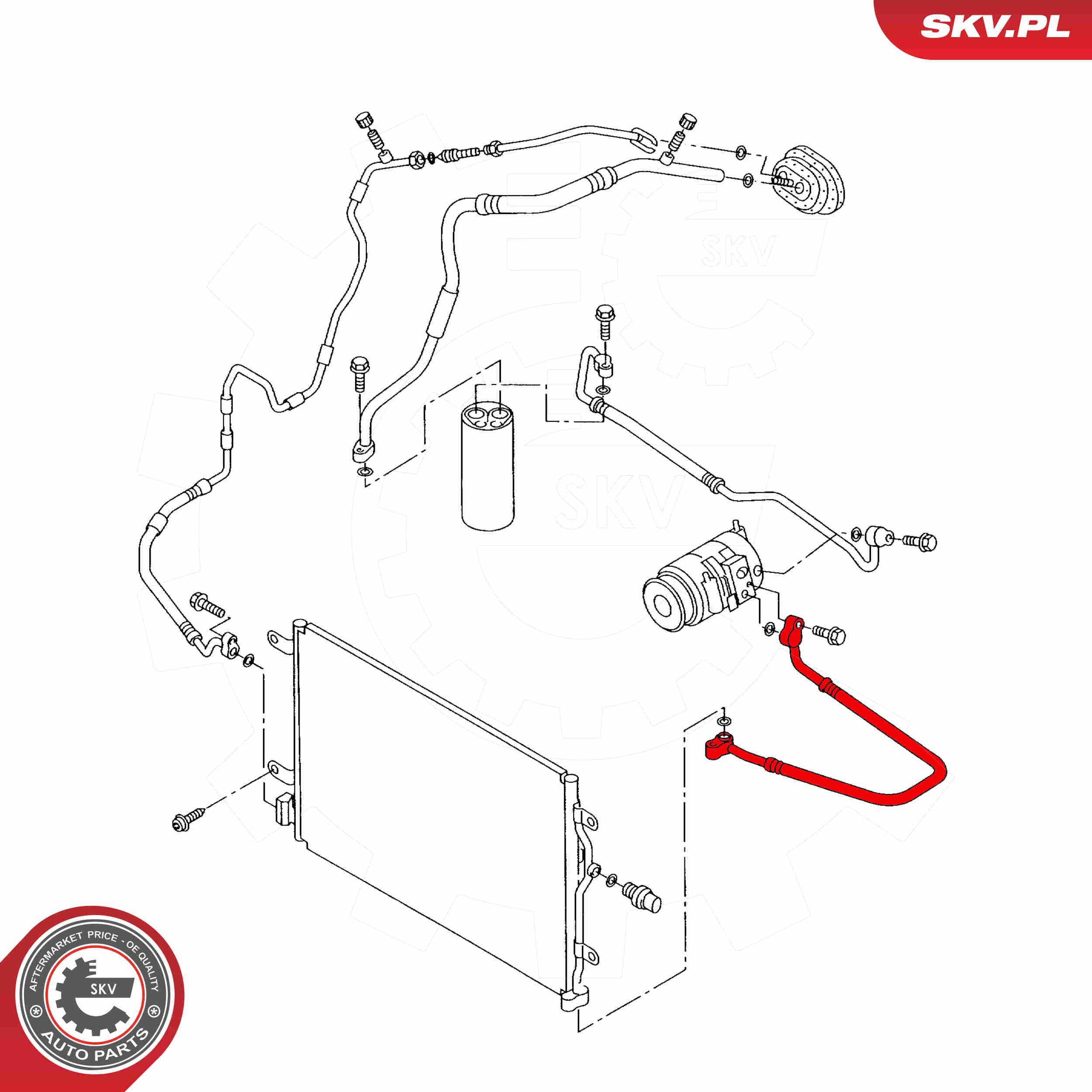 SKV.PL

SKV

SKV

AFTERMARKET PRICE - OE QUALITY

SKV

AUTO PARTS