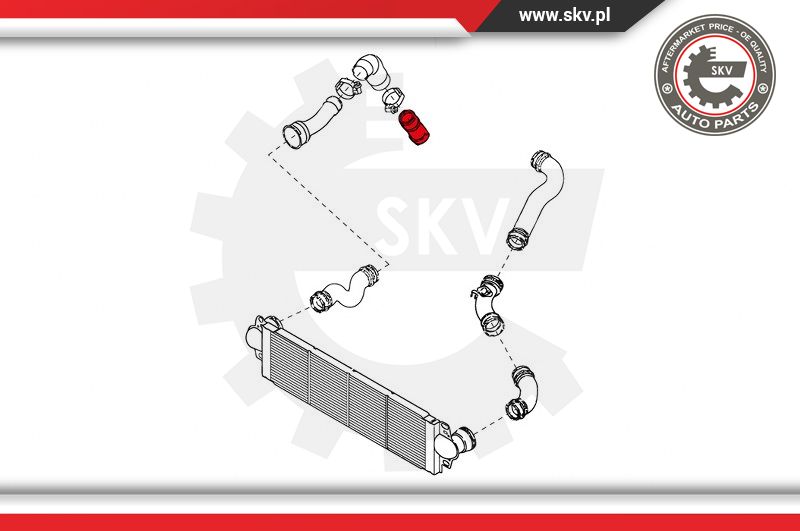 www.skv.pl

AFTERMARKET PRICE - OE QUALITY
SKV
AUTO PARTS

SKV