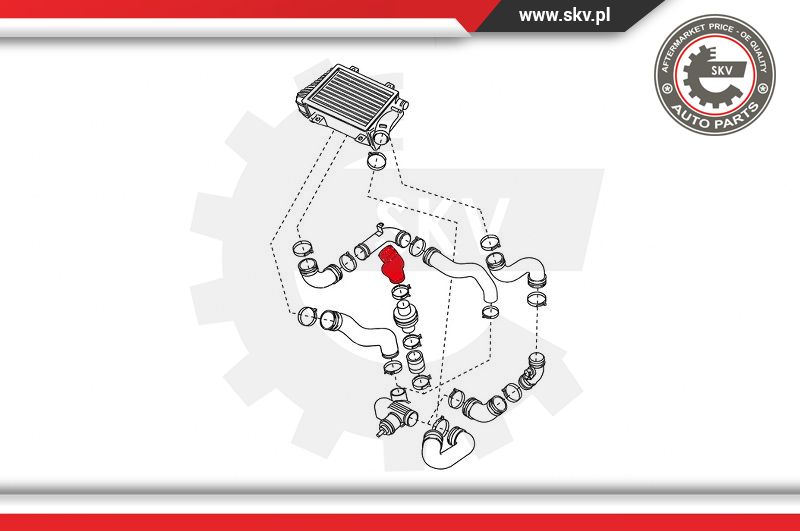 www.skv.pl

AFTERMARKET PRICE - OE QUALITY
SKV
AUTO PARTS

SKV