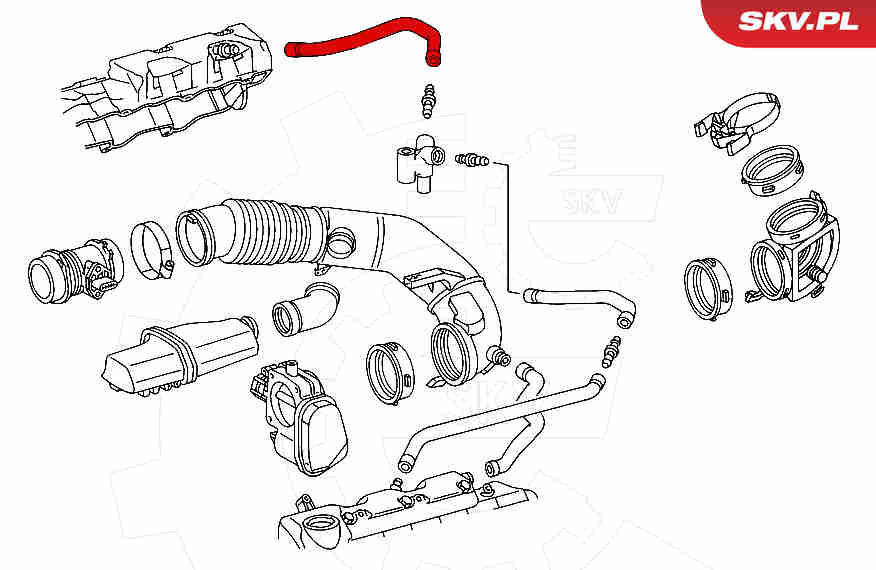 SKV.PL

SKV